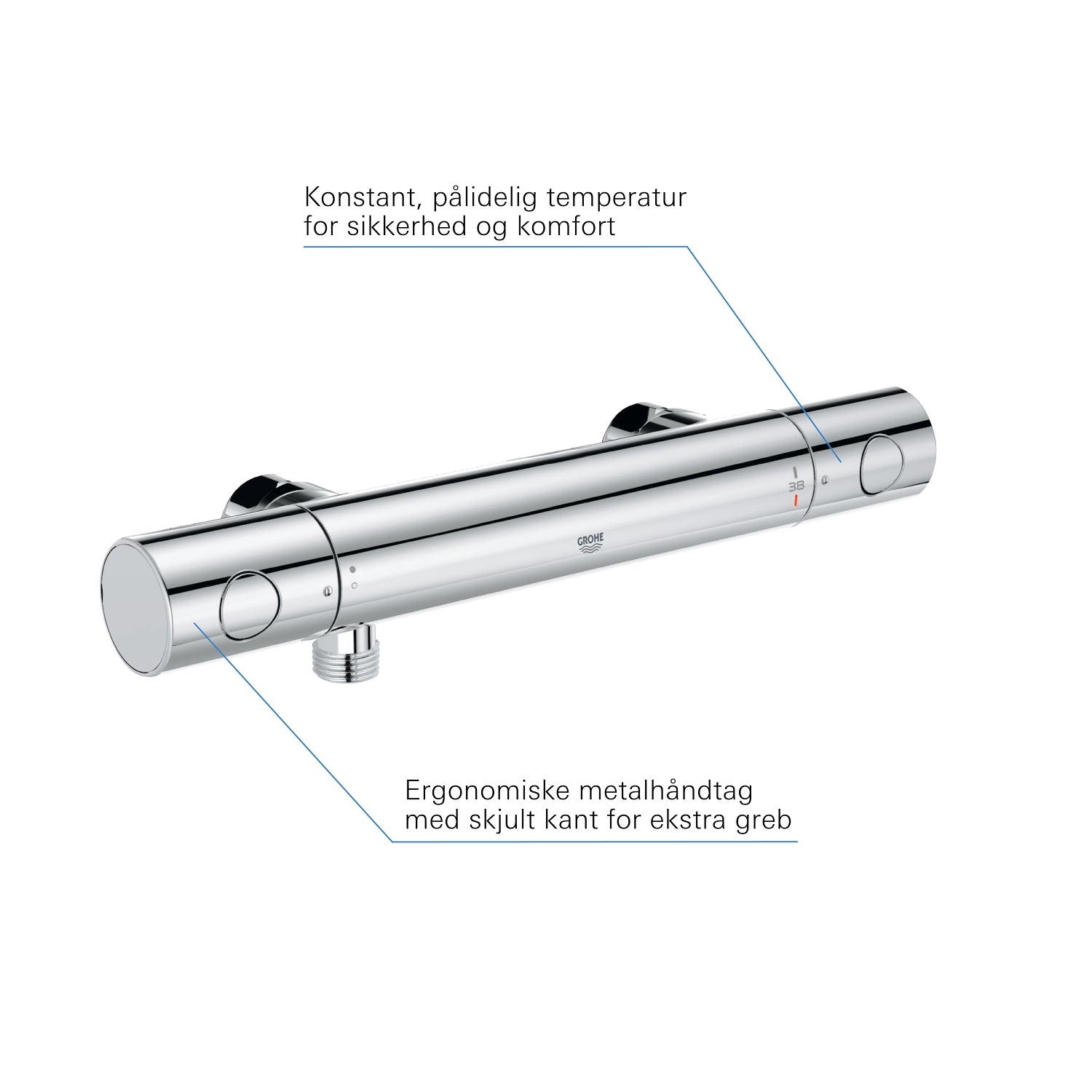 Konstant, pålidelig temperatur for sikkerhed og komfort

38

GROHE

Ergonomiske metalhåndtag med skjult kant for ekstra greb